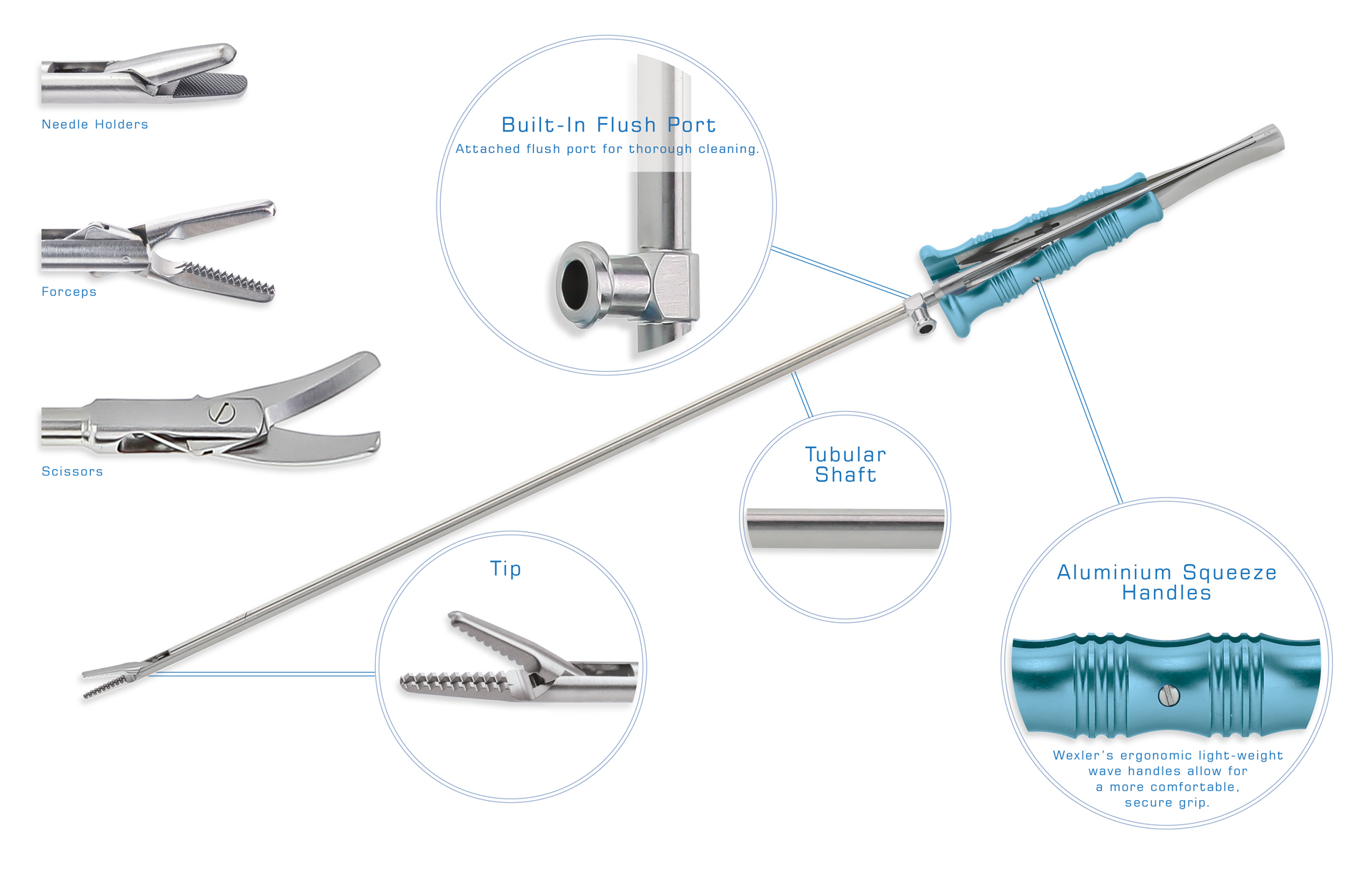 Needle Holders

Forceps

Scissors

Built-In Flush Port
Attached flush port for thorough cleaning.

Tubular Shaft

Tip

Aluminium Squeeze Handles

Wexler's ergonomic light-weight wave handles allow for a more comfortable, secure grip.